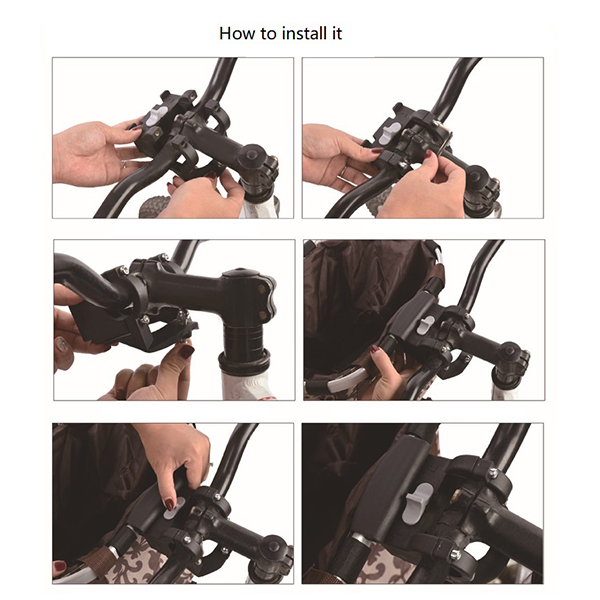 How to install it